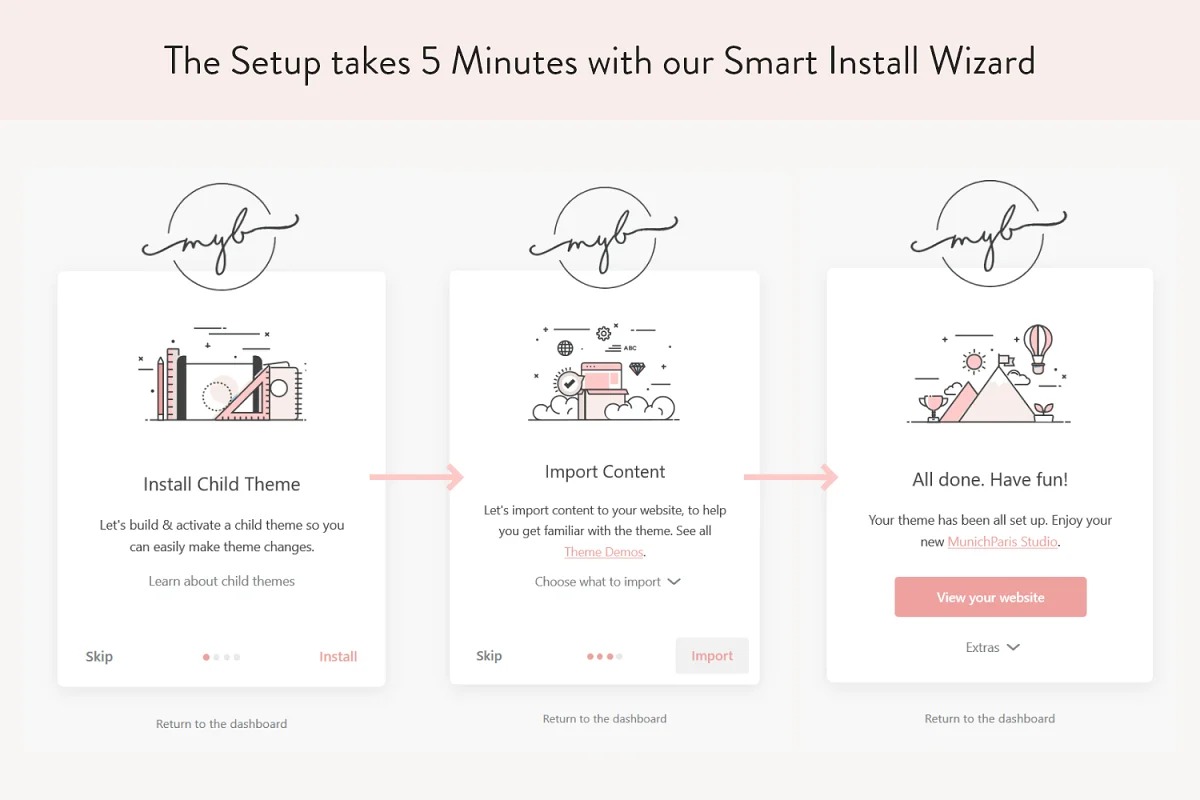 The Setup takes 5 Minutes with our Smart Install Wizard

myb

Install Child Theme

Let's build & activate a child theme so you can easily make theme changes.

Learn about child themes

Skip

Install

Return to the dashboard

myb

ABC

Import Content

Let's import content to your website, to help you get familiar with the theme. See all Theme Demos.

Choose what to import

Skip

Import

Return to the dashboard

myb

All done. Have fun!

Your theme has been all set up. Enjoy your new MunichParis Studio.

View your website

Extras

Return to the dashboard